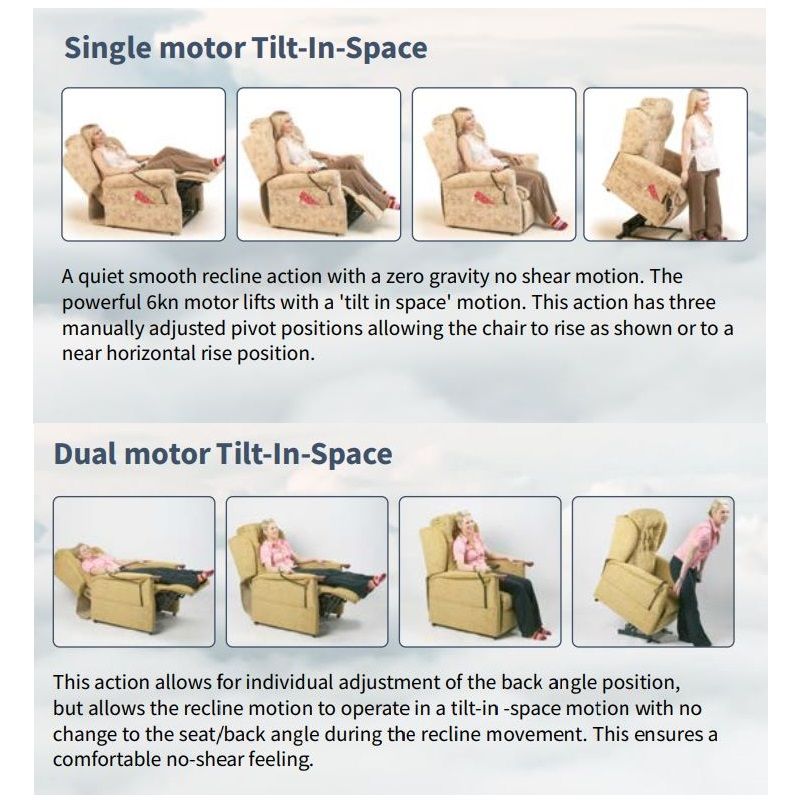 Single motor Tilt-In-Space

A quiet smooth recline action with a zero gravity no shear motion. The powerful 6kn motor lifts with a 'tilt in space' motion. This action has three manually adjusted pivot positions allowing the chair to rise as shown or to a near horizontal rise position.

Dual motor Tilt-In-Space

This action allows for individual adjustment of the back angle position, but allows the recline motion to operate in a tilt-in -space motion with no change to the seat/back angle during the recline movement. This ensures a comfortable no-shear feeling.